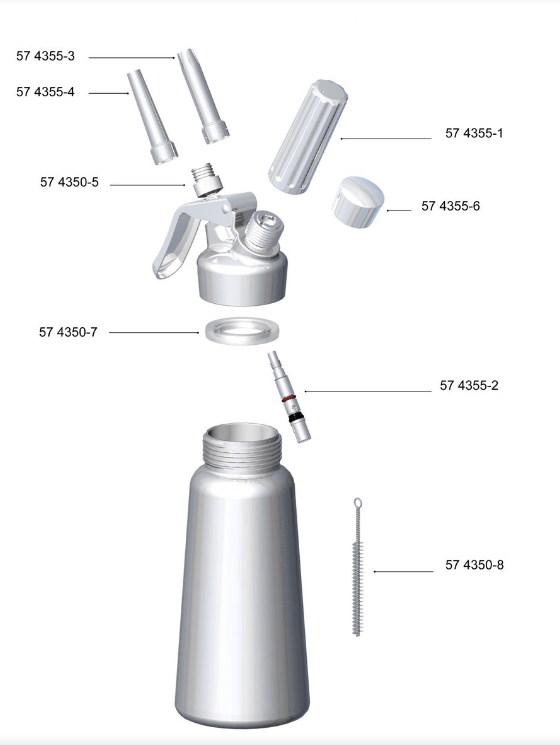 57 4355-3
57 4355-4
57 4355-1
57 4350-5
57 4355-6
57 4350-7
57 4355-2
57 4350-8